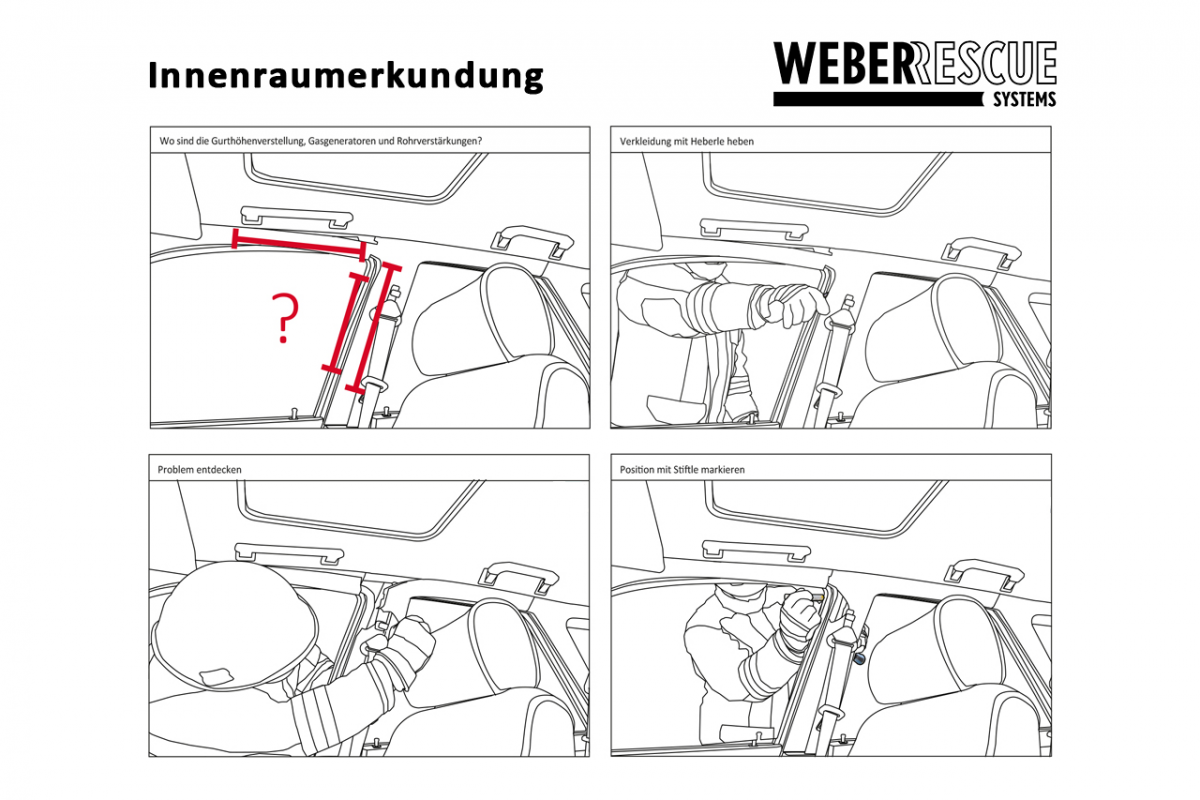 Innenraumerkundung

WEBER RESCUE SYSTEMS

Wo sind die Gurthöhenverstellung, Gasgeneratoren und Rohrverstärkungen?

?

Verkleidung mit Heberle heben

Problem entdecken

Position mit Stiftle markieren